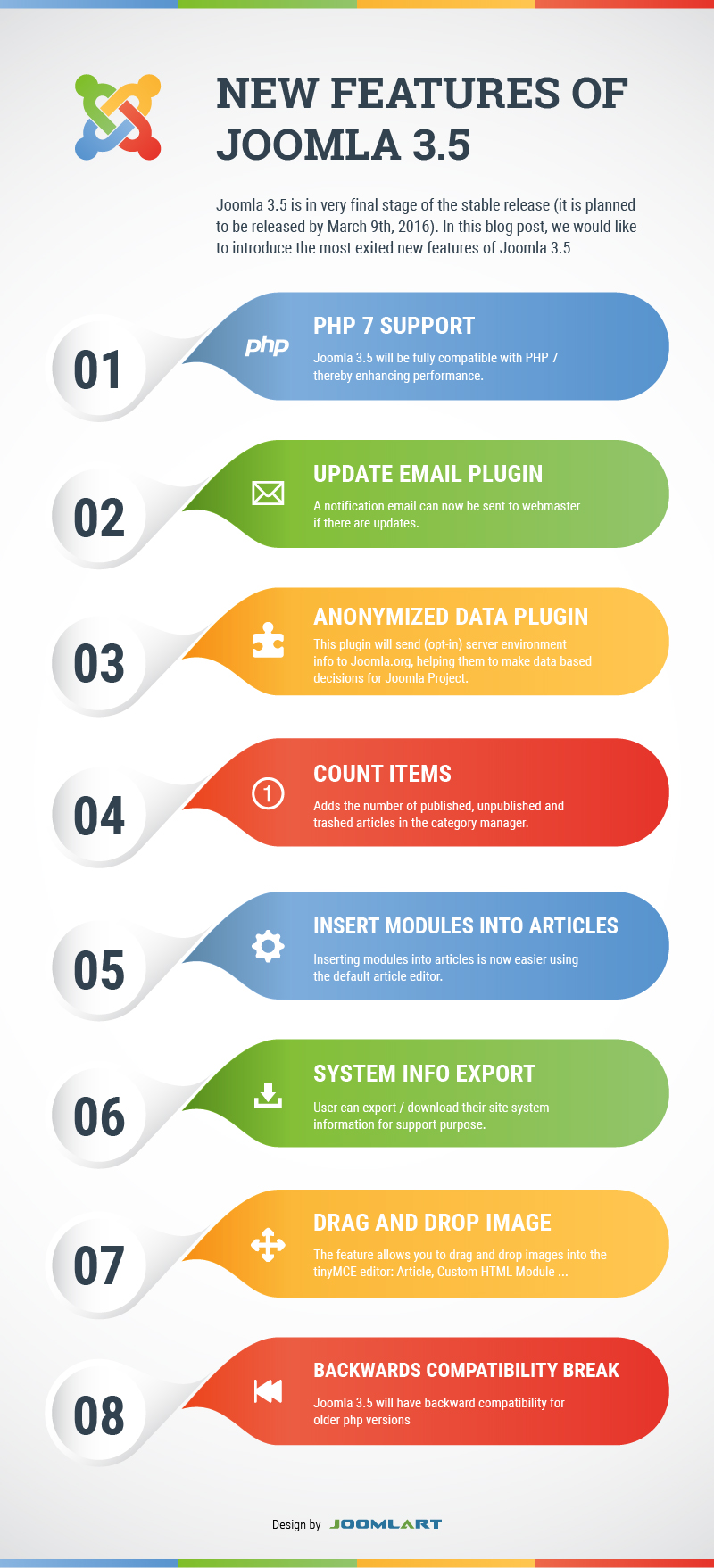 NEW FEATURES OF JOOMLA 3.5

Joomla 3.5 is in very final stage of the stable release (it is planned to be released by March 9th, 2016). In this blog post, we would like to introduce the most exited new features of Joomla 3.5

01

php

PHP 7 SUPPORT

Joomla 3.5 will be fully compatible with PHP 7 thereby enhancing performance.

02

UPDATE EMAIL PLUGIN

A notification email can now be sent to webmaster if there are updates.

03

ANONYMIZED DATA PLUGIN

This plugin will send (opt-in) server environment info to Joomla.org, helping them to make data based decisions for Joomla Project.

04

1

COUNT ITEMS

Adds the number of published, unpublished and trashed articles in the category manager.

05

INSERT MODULES INTO ARTICLES

Inserting modules into articles is now easier using the default article editor.

06

SYSTEM INFO EXPORT

User can export / download their site system information for support purpose.

07

DRAG AND DROP IMAGE

The feature allows you to drag and drop images into the tinyMCE editor: Article, Custom HTML Module ...

08

BACKWARDS COMPATIBILITY BREAK

Joomla 3.5 will have backward compatibility for older php versions

Design by JOOMLART